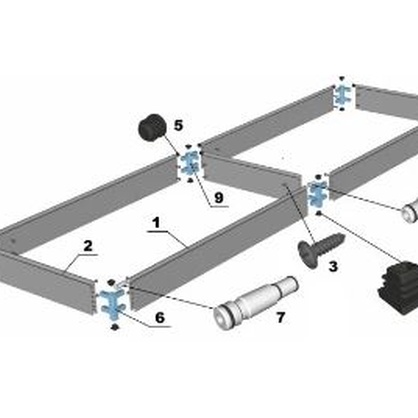 5
9
1
2
3
6
7