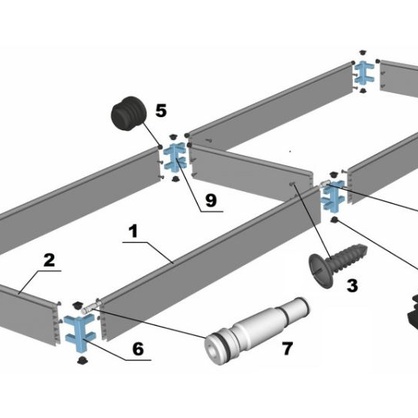 5

9

1

2

3

6

7