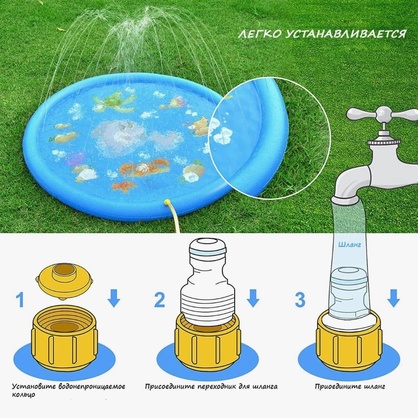 ЛЕГКО УСТАНАВЛИВАЕТСЯ

Шланг

1

2

3

Установите водонепроницаемое кольцо

Присоедините переходник для шланга

Приоедините шланг