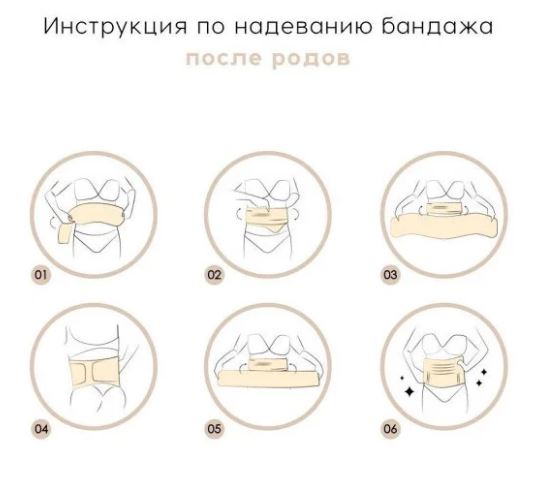 Инструкция по надеванию бандажа
после родов

01

02

03

04

05

06