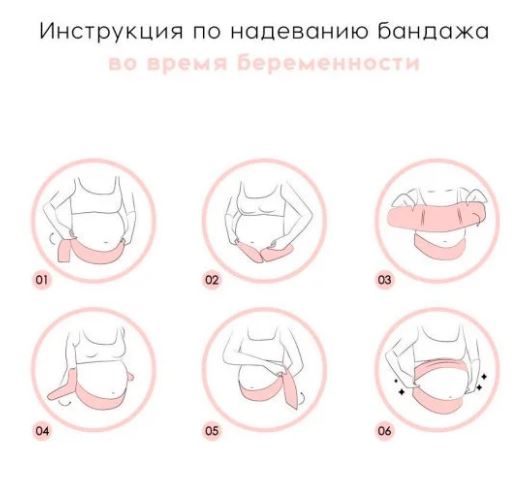 Инструкция по надеванию бандажа
во время беременности

01

02

03

04

05

06