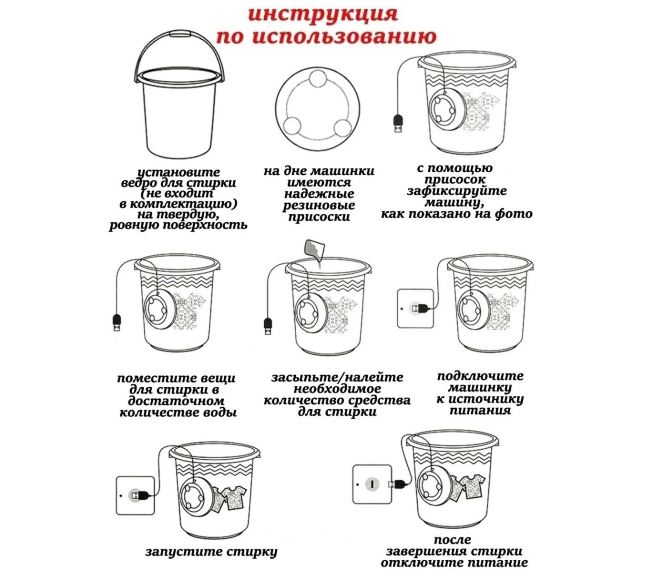 инструкция
по использованию

установите ведро для стирки (не входит в комплектацию) на твердую, ровную поверхность

на дне машинки имеются надежные резиновые присоски

с помощью присосок зафиксируйте машину, как показано на фото

поместите вещи для стирки в достаточном количестве воды

засыпьте/налейте необходимое количество средства для стирки

подключите машинку к источнику питания

запустите стирку

после завершения стирки отключите питание