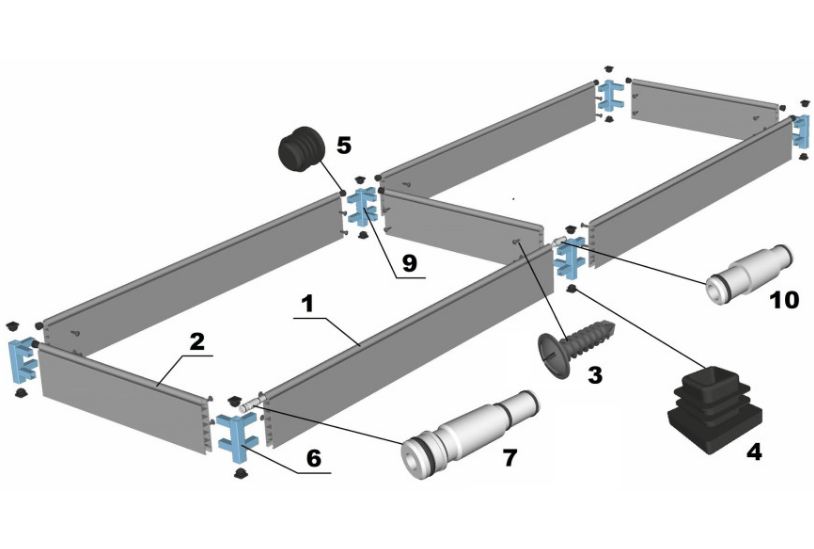 5
9
1
2
10
3
6
7
4